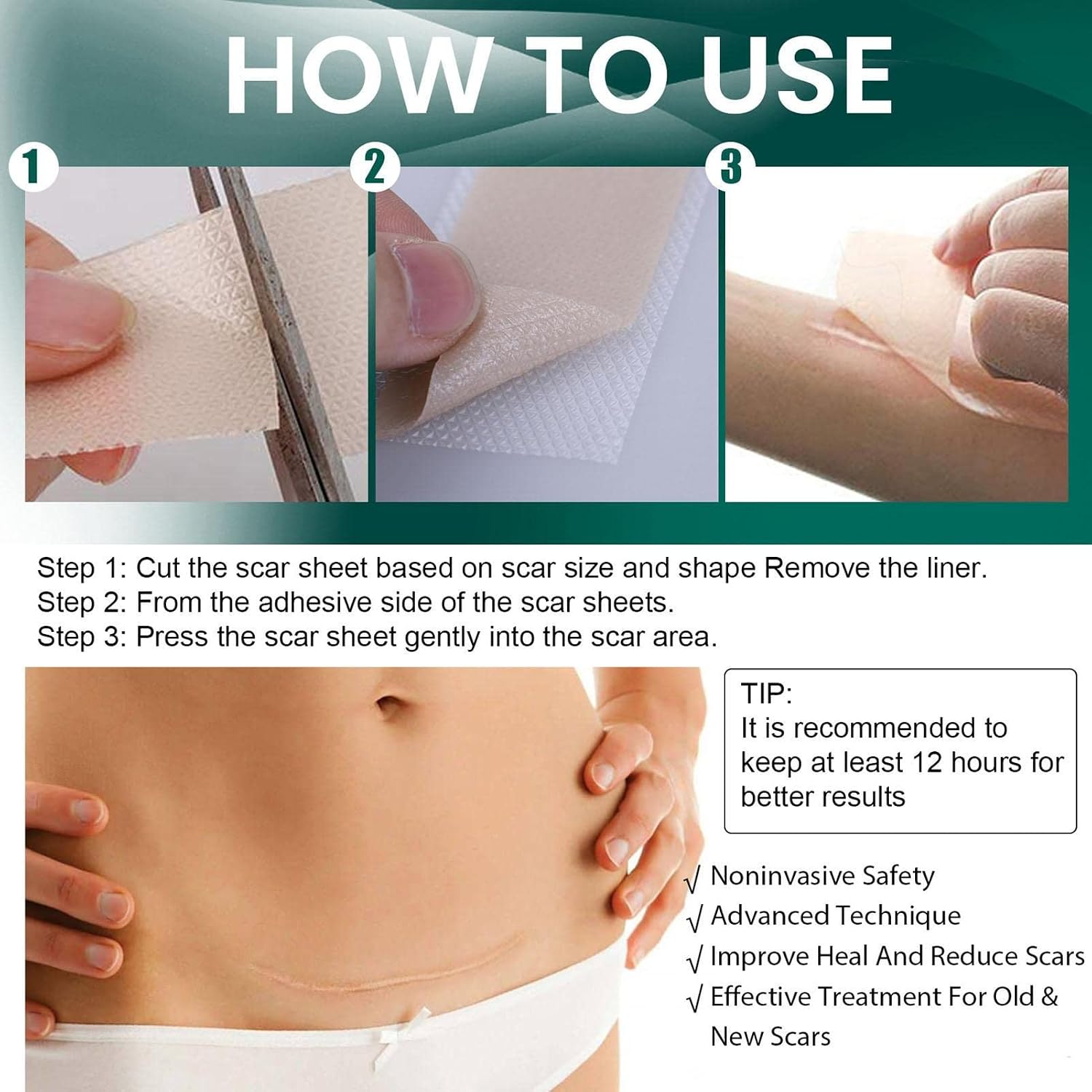 HOW TO USE

1

2

3

Step 1: Cut the scar sheet based on scar size and shape Remove the liner.
Step 2: From the adhesive side of the scar sheets.
Step 3: Press the scar sheet gently into the scar area.

TIP:
It is recommended to keep at least 12 hours for better results

√ Noninvasive Safety
√ Advanced Technique
√ Improve Heal And Reduce Scars
√ Effective Treatment For Old & New Scars